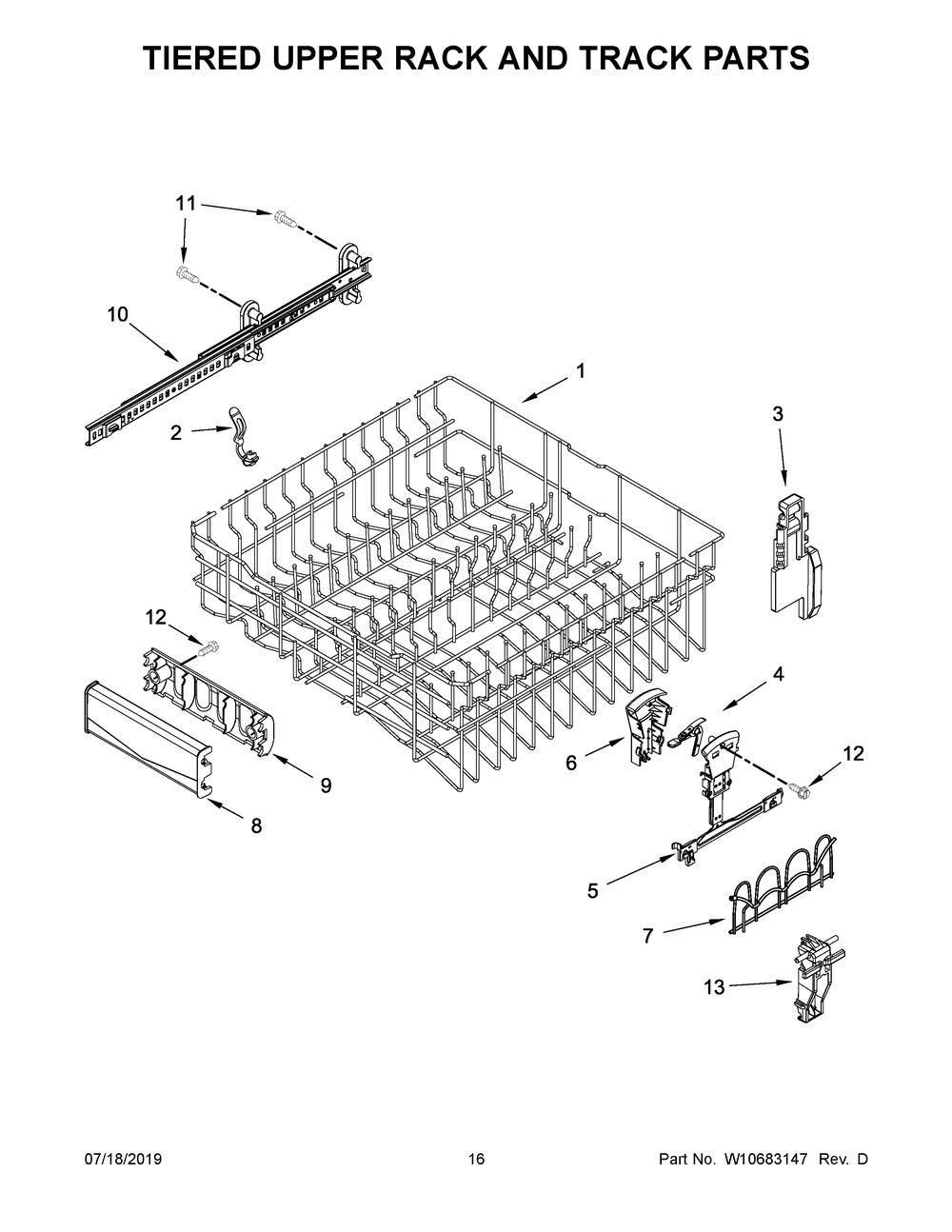 TIERED UPPER RACK AND TRACK PARTS

11

10

1

2

3

12

4

6

12

9

8

5

7

13

07/18/2019

16

Part No. W10683147 Rev. D